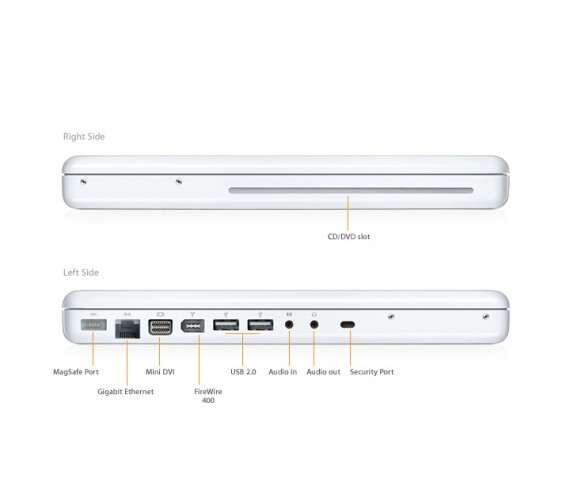 Right Side

CD/DVD slot

Left Side

MagSafe Port

Gigabit Ethernet

Mini DVI

FireWire 400

USB 2.0

Audio in

Audio out

Security Port